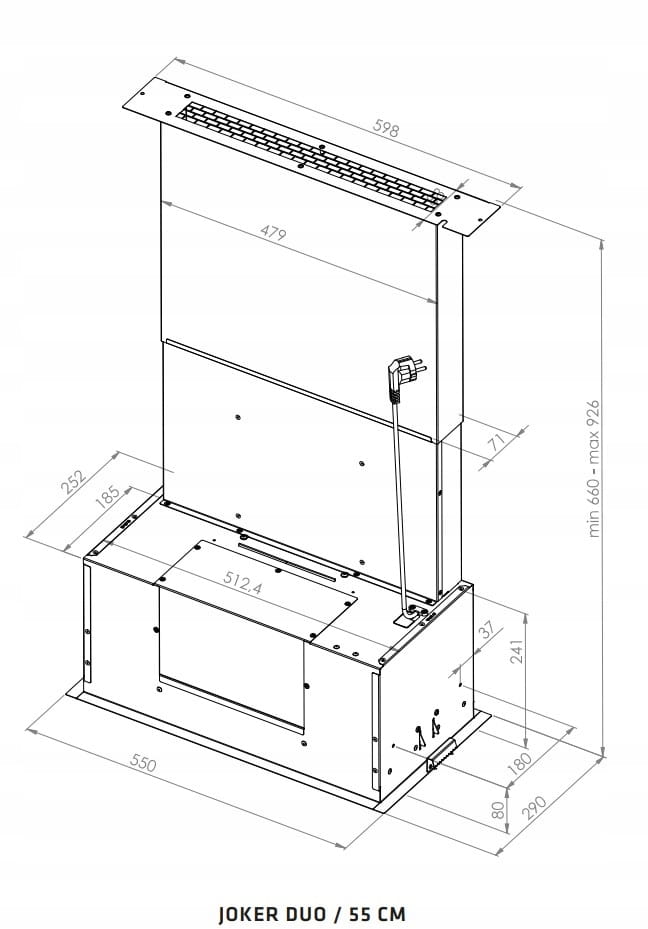 598

479

min 660 - max 926

71

252

185

512,4

37

241

550

180

80

290

JOKER DUO / 55 CM