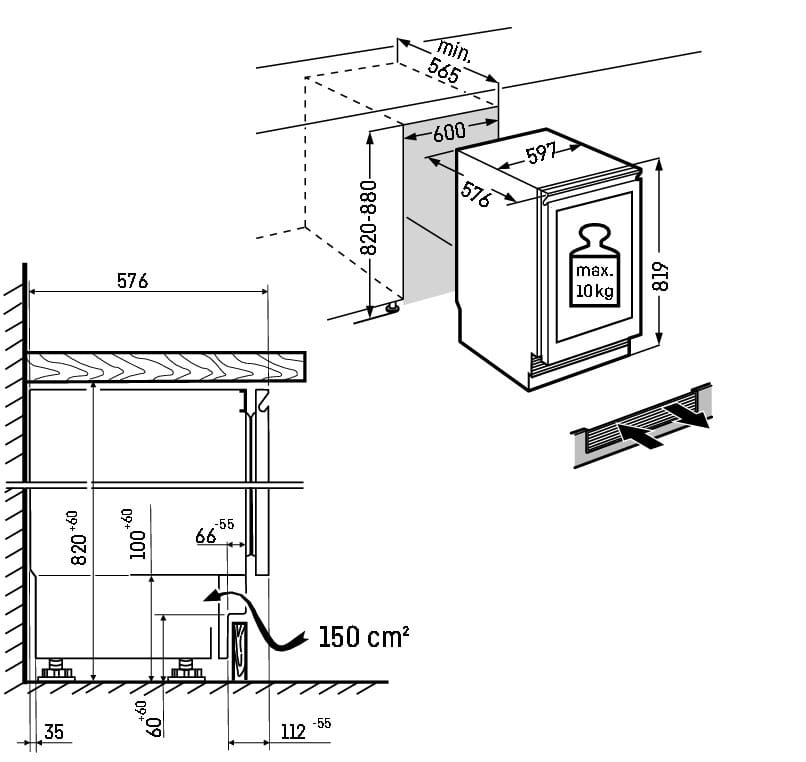 min. 565

600

597

576

820-880

819

max. 10 kg

576

$820^{+60}$

$100^{+60}$

$66^{-55}$

150 cm²

35

$60^{+60}$

$112^{-55}$